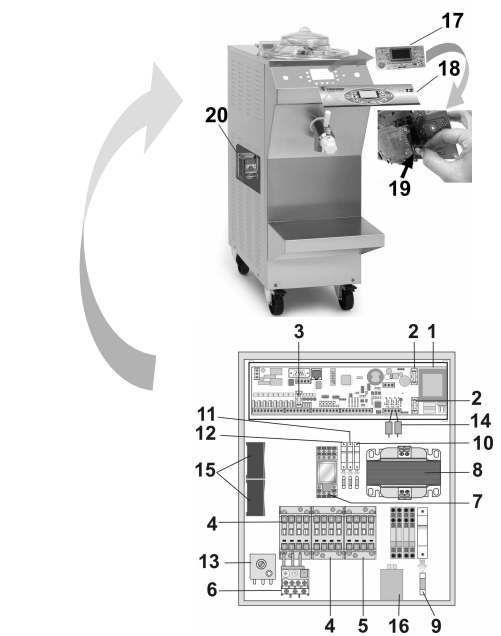 17
18
12
20
19
3
2
1
2
11
14
12
10
15
8
7
4
13
6
4
5
16
9